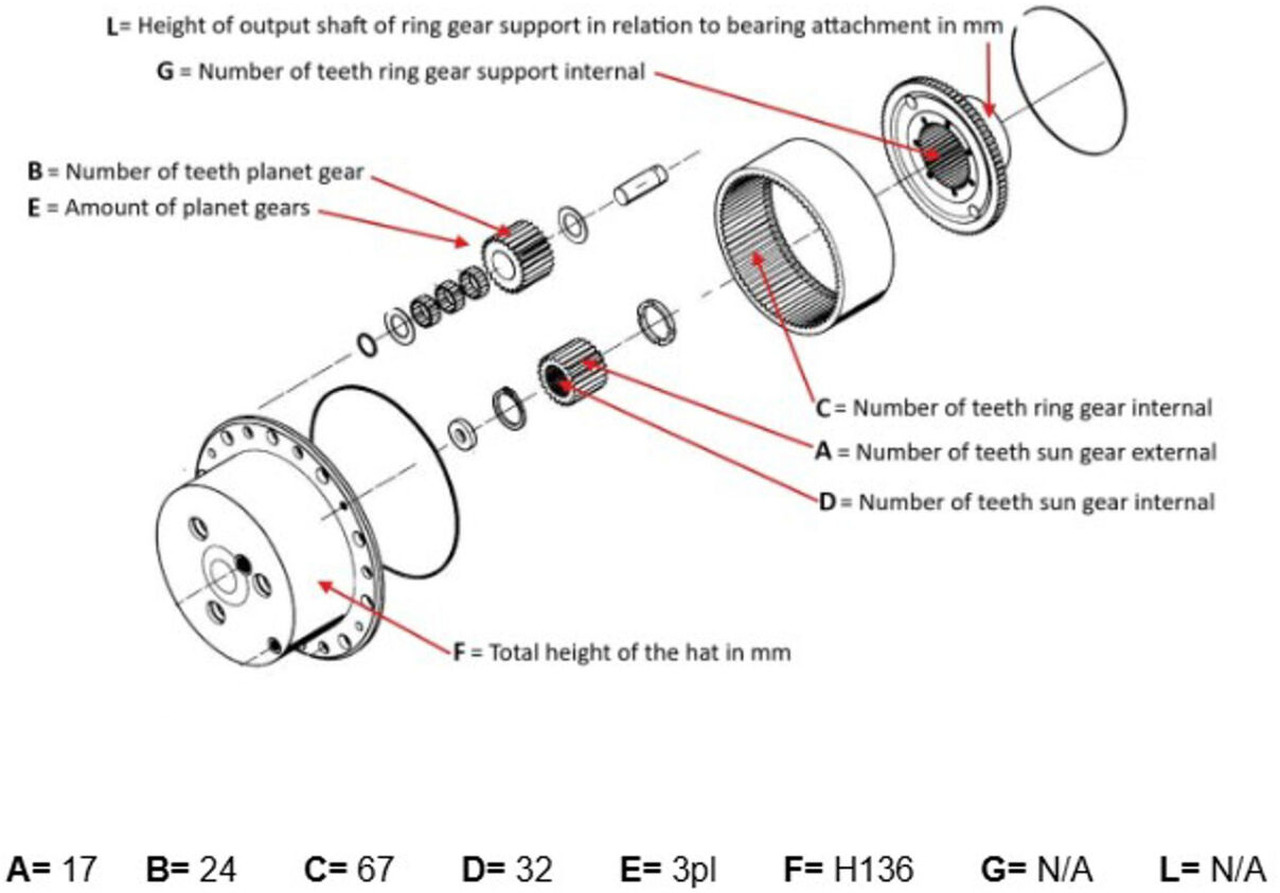 L= Height of output shaft of ring gear support in relation to bearing attachment in mm

G = Number of teeth ring gear support internal

B = Number of teeth planet gear

E = Amount of planet gears

C = Number of teeth ring gear internal

A = Number of teeth sun gear external

D = Number of teeth sun gear internal

F = Total height of the hat in mm

A= 17 B= 24 C= 67 D= 32 E= 3pl F= H136 G= N/A L= N/A