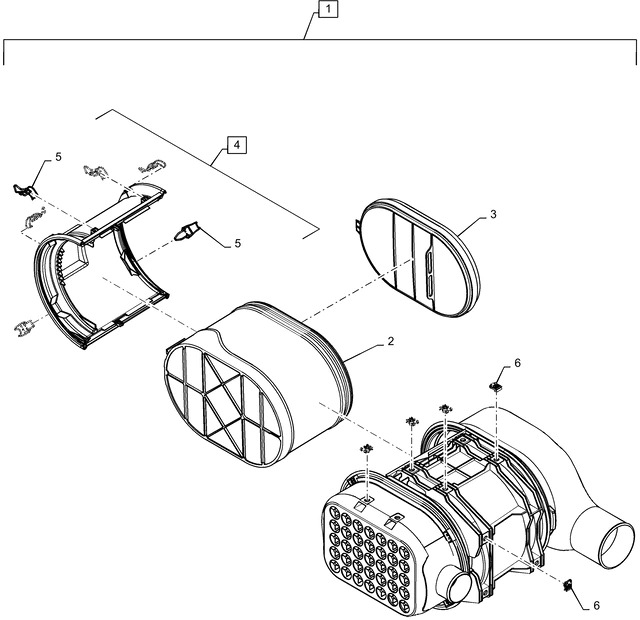 1
4
5
5
3
2
6
6